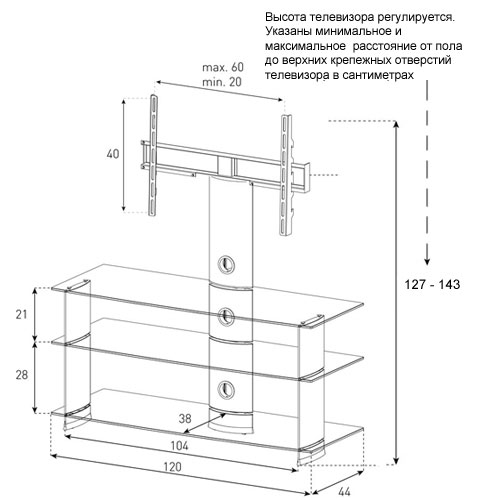 Высота телевизора регулируется. Указаны минимальное и максимальное расстояние от пола до верхних крепежных отверстий телевизора в сантиметрах

max. 60
min. 20

40

127 - 143

21

28

38

104

120

44