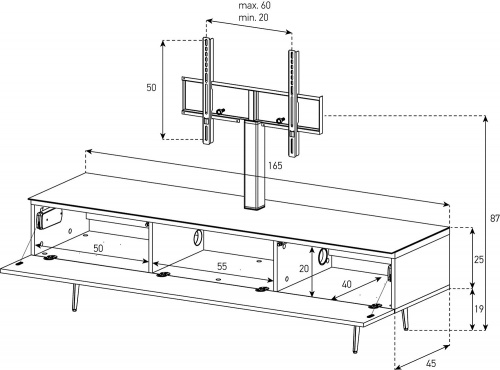 max. 60
min. 20

50

165

87

50

55

20

40

25

19

45